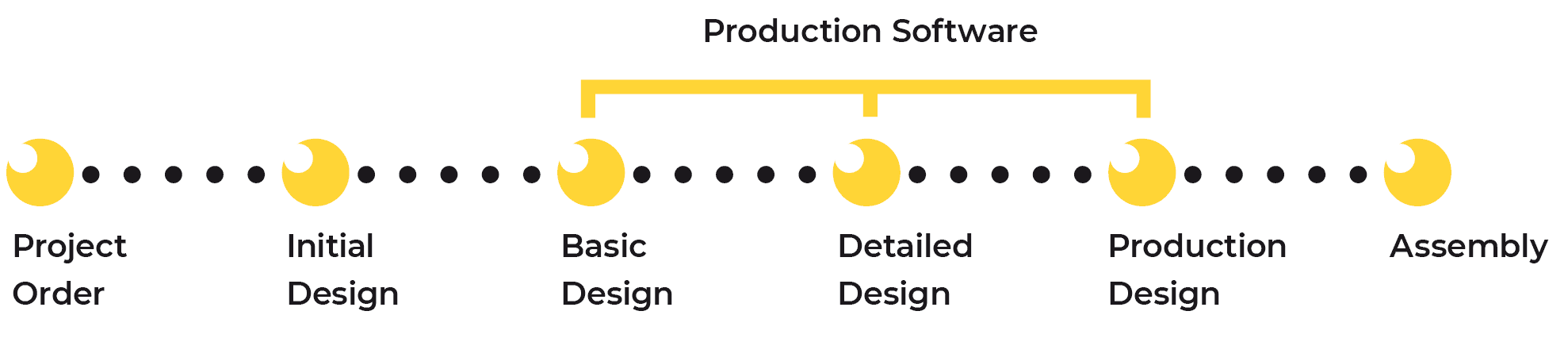 Production Software

Project Order

Initial Design

Basic Design

Detailed Design

Production Design

Assembly