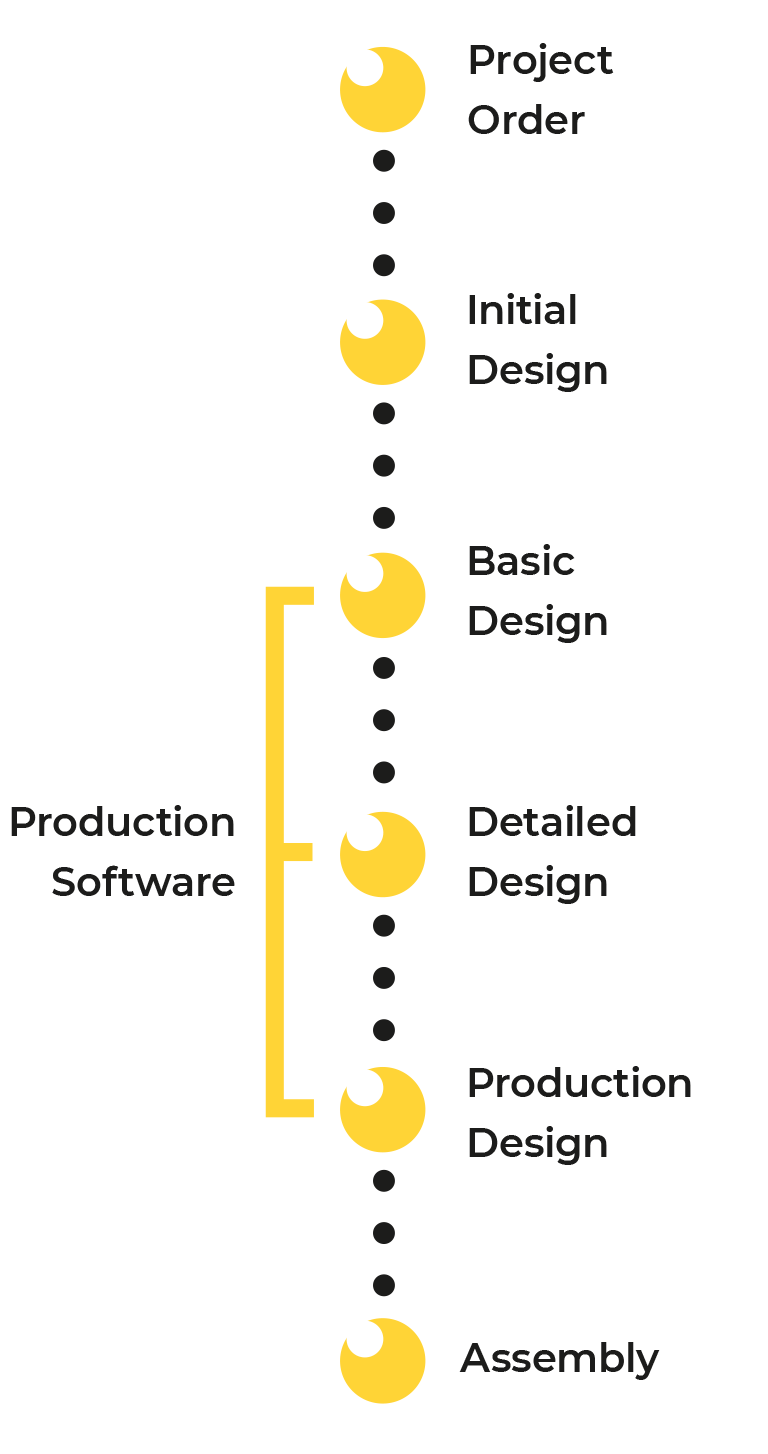 Project Order

Initial Design

Basic Design

Production Software

Detailed Design

Production Design

Assembly