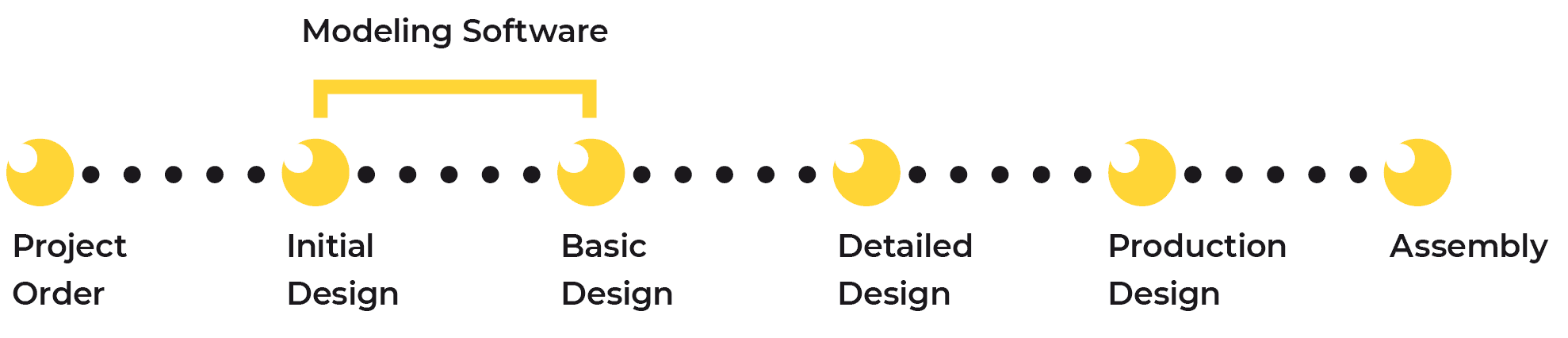 Modeling Software

Project Order

Initial Design

Basic Design

Detailed Design

Production Design

Assembly