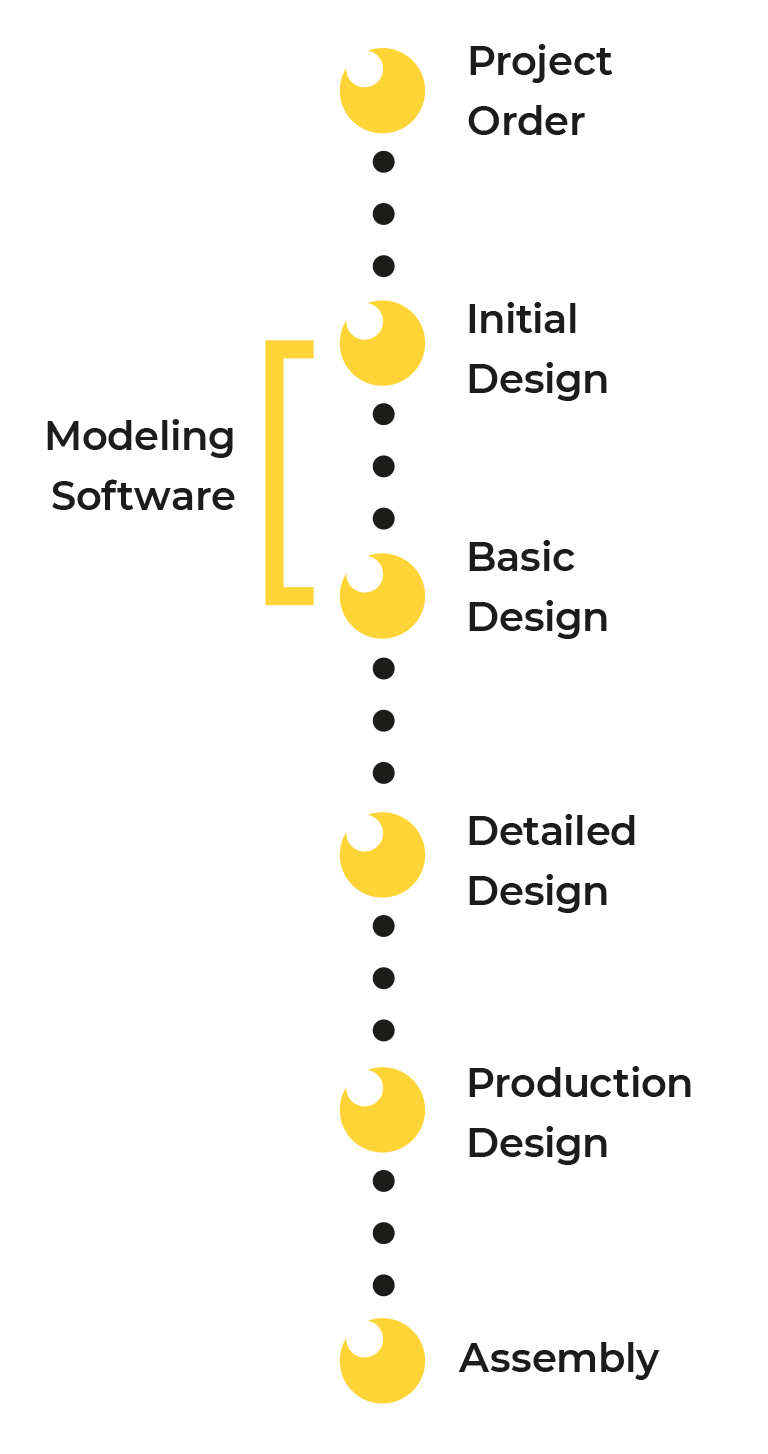 Project Order

Initial Design

Modeling Software

Basic Design

Detailed Design

Production Design

Assembly